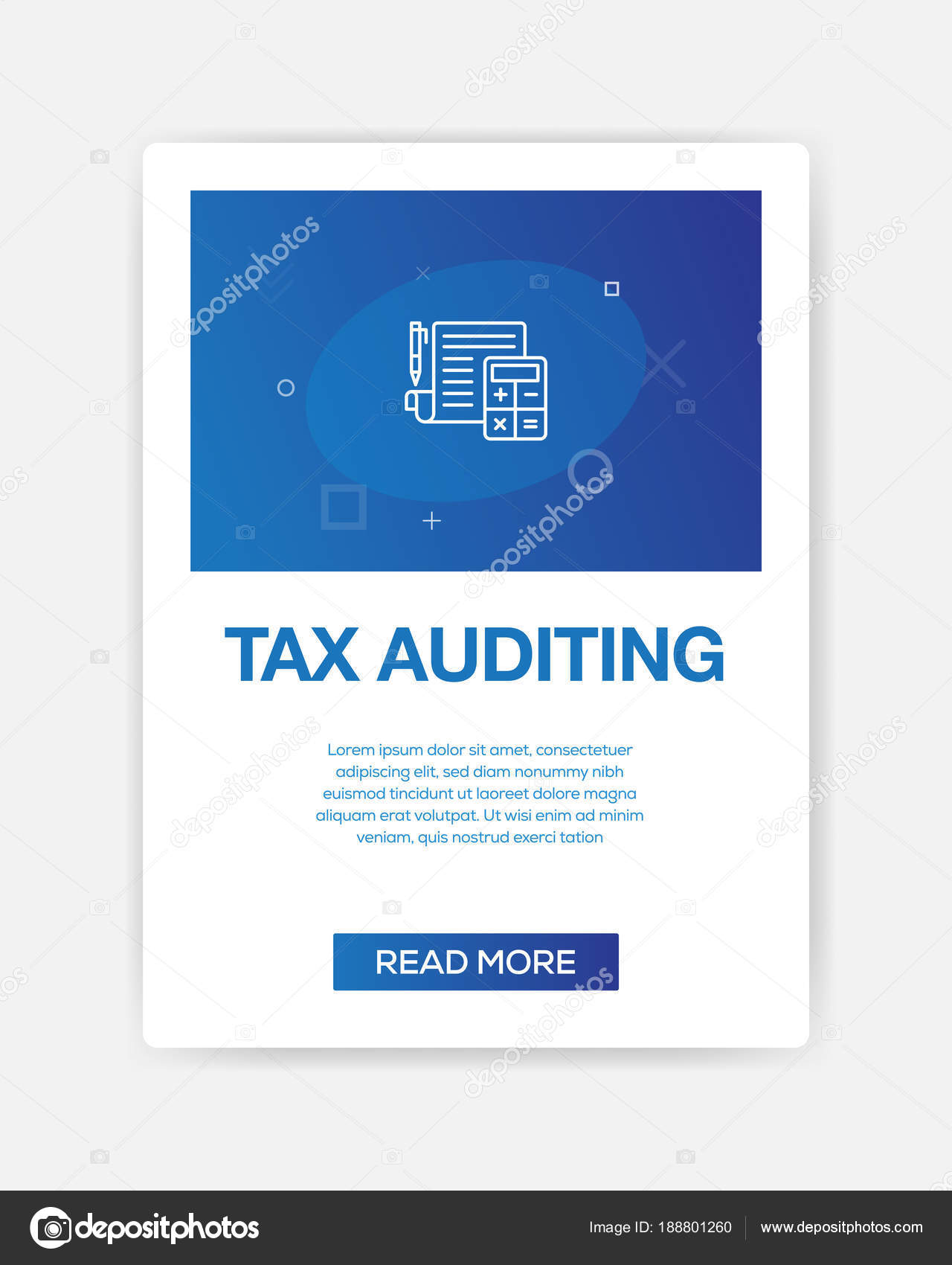 depositphotos

TAX AUDITING

Lorem ipsum dolor sit amet, consectetuer adipiscing elit, sed diam nonummy nibh euismod tincidunt ut laoreet dolore magna aliquam erat volutpat. Ut wisi enim ad minim veniam, quis nostrud exerci tation

READ MORE

depositphotos

Image ID: 188801260

www.depositphotos.com