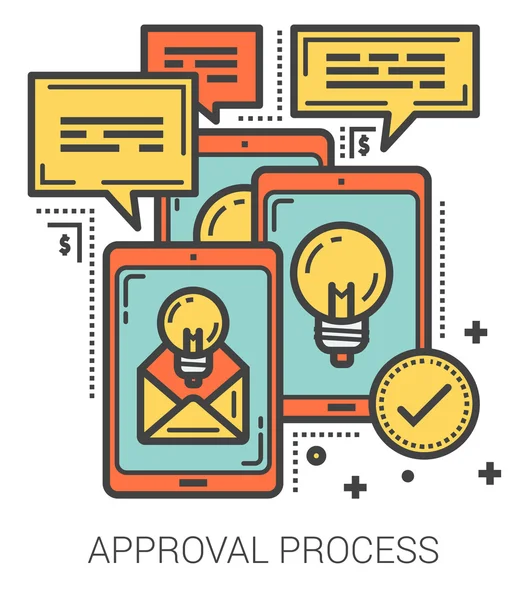 $

$

APPROVAL PROCESS