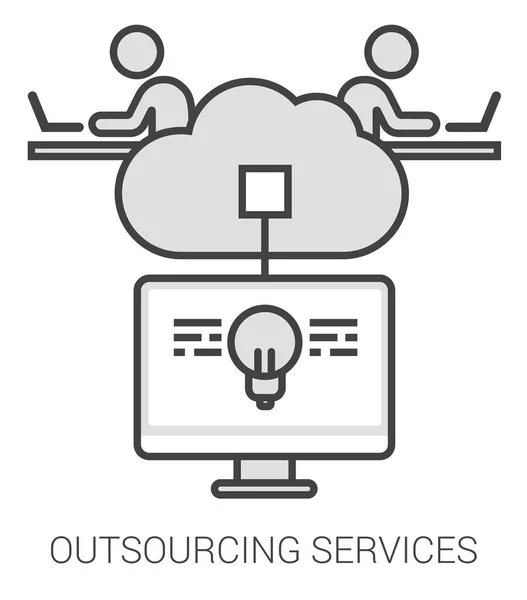 OUTSOURCING SERVICES