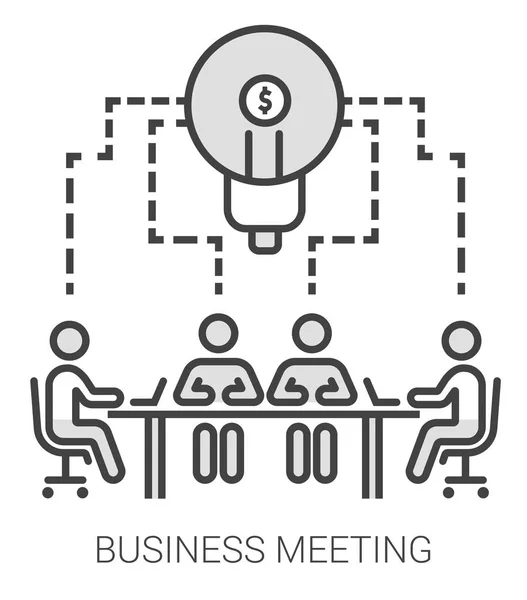 $

BUSINESS MEETING