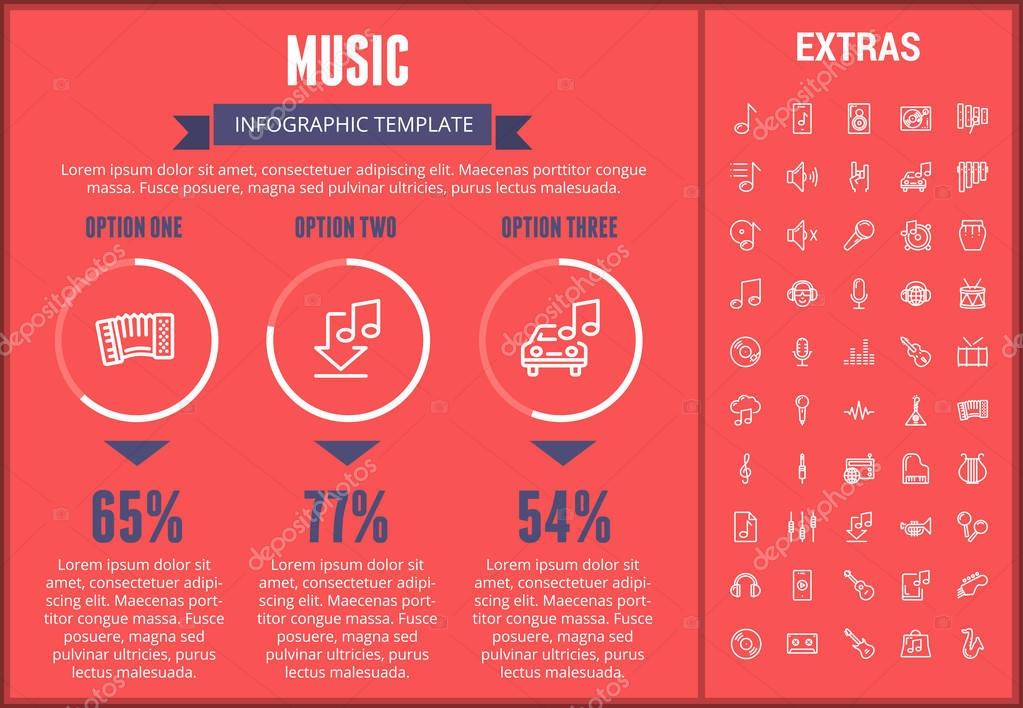 MUSIC

INFOGRAPHIC TEMPLATE

Lorem ipsum dolor sit amet, consectetuer adipiscing elit. Maecenas porttitor congue massa. Fusce posuere, magna sed pulvinar ultricies, purus lectus malesuada.

OPTION ONE

65%

Lorem ipsum dolor sit amet, consectetuer adipiscing elit. Maecenas porttitor congue massa. Fusce posuere, magna sed pulvinar ultricies, purus lectus malesuada.

OPTION TWO

77%

Lorem ipsum dolor sit amet, consectetuer adipiscing elit. Maecenas porttitor congue massa. Fusce posuere, magna sed pulvinar ultricies, purus lectus malesuada.

OPTION THREE

54%

Lorem ipsum dolor sit amet, consectetuer adipiscing elit. Maecenas porttitor congue massa. Fusce posuere, magna sed pulvinar ultricies, purus lectus malesuada.

EXTRAS

depositphotos