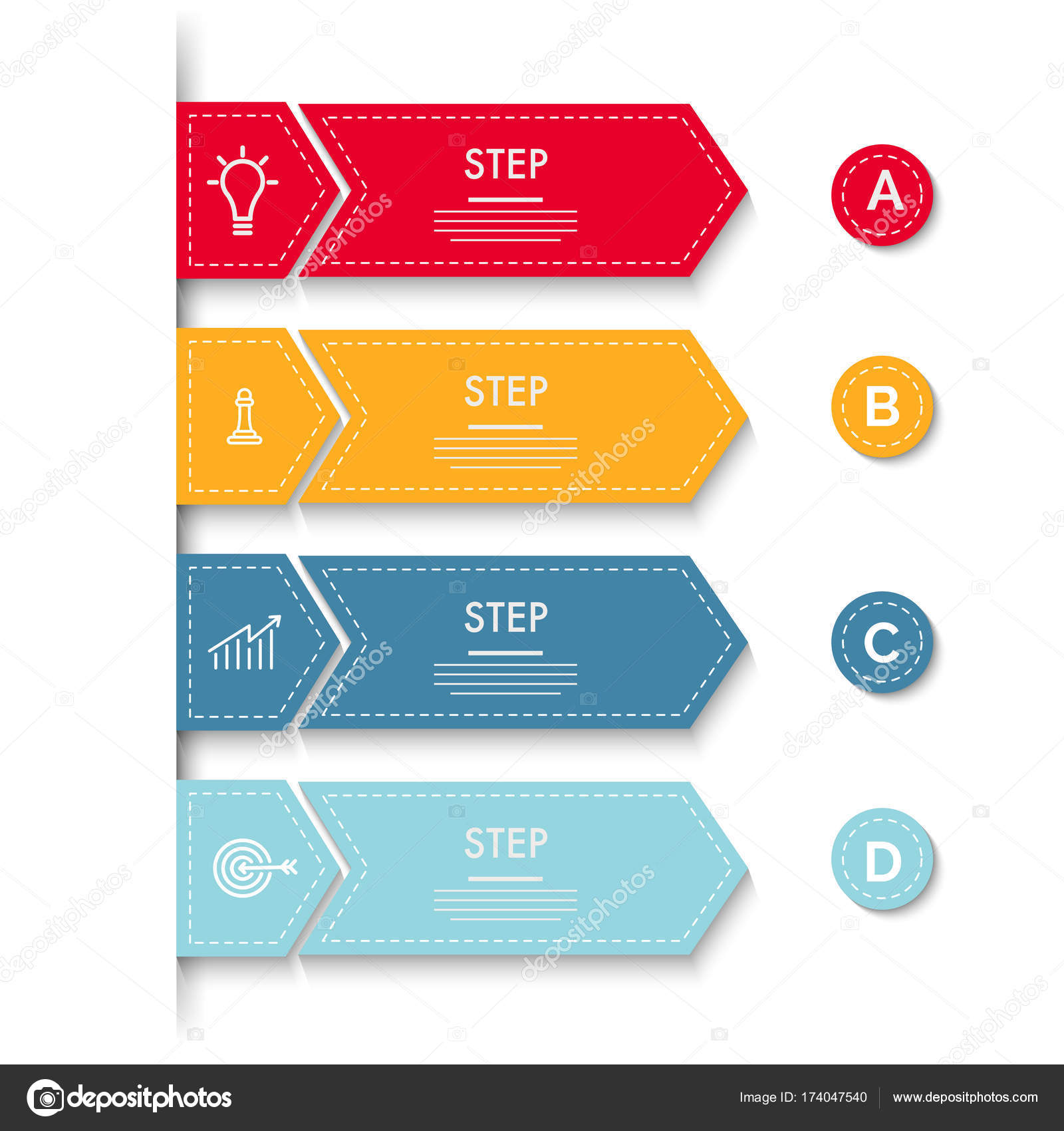 STEP

A

STEP

B

STEP

C

STEP

D

depositphotos

Image ID: 174047540 www.depositphotos.com