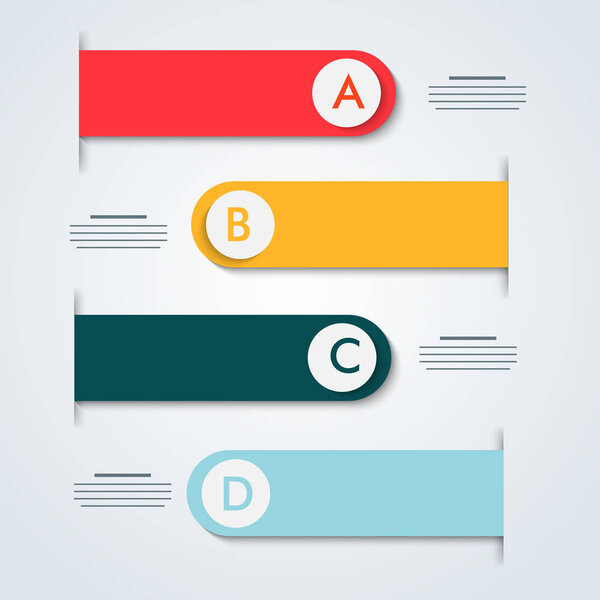 A

B

C

D