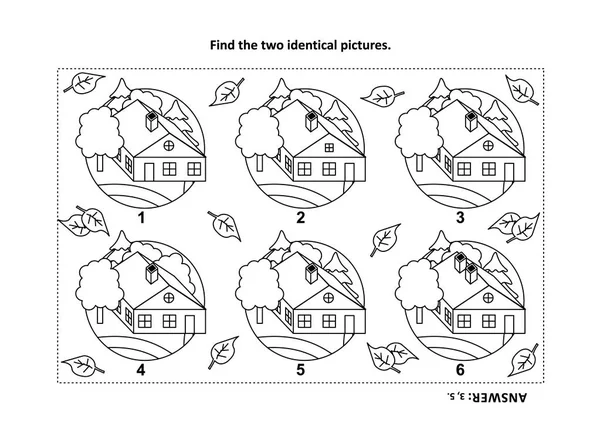 Find the two identical pictures.

1

2

3

4

5

6

ANSWER: 3, 5.