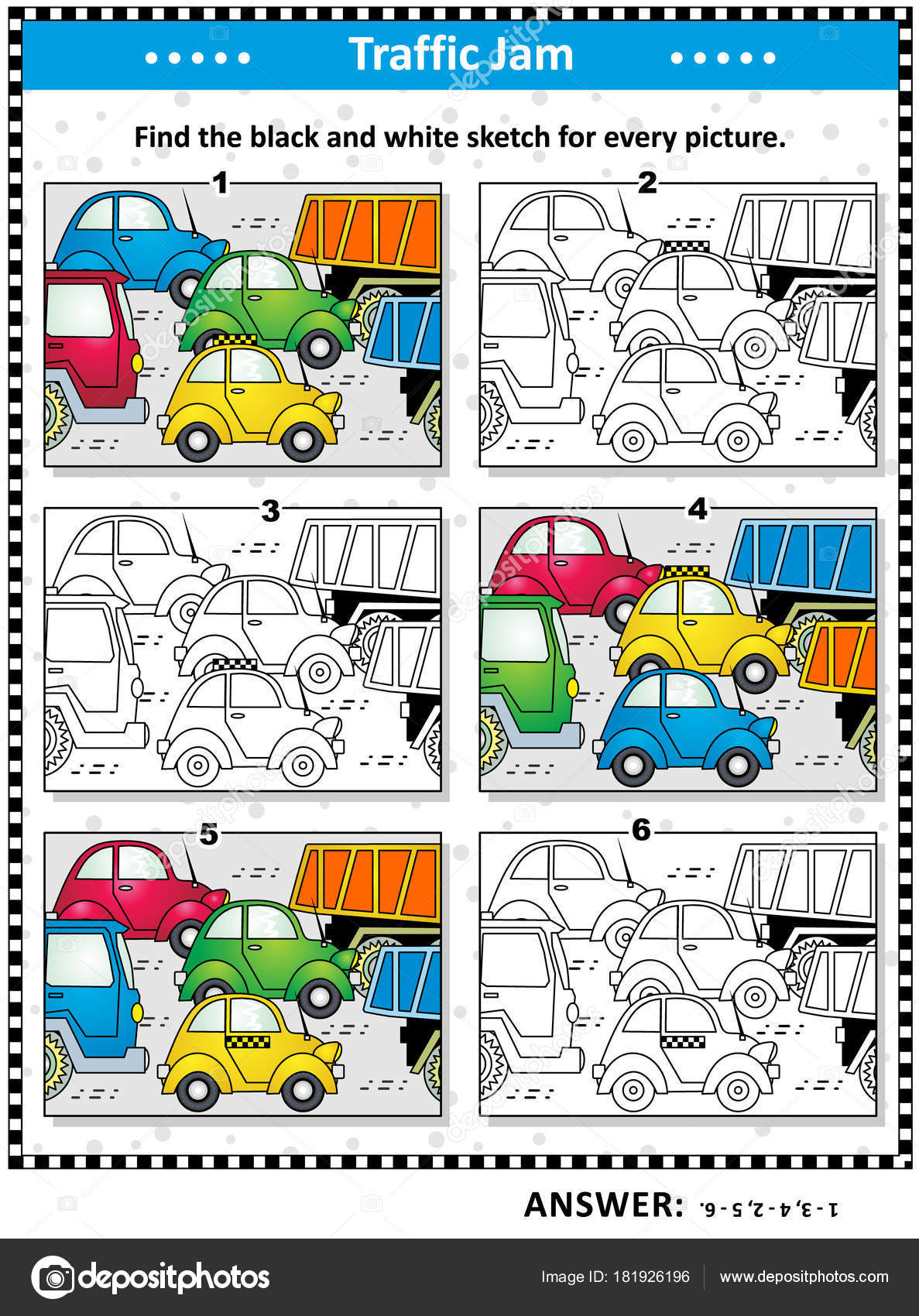 Traffic Jam

Find the black and white sketch for every picture.

1

2

3

4

5

6

ANSWER: 1 - 3, 4 - 2, 5 - 6.

depositphotos

Image ID: 181926196

www.depositphotos.com