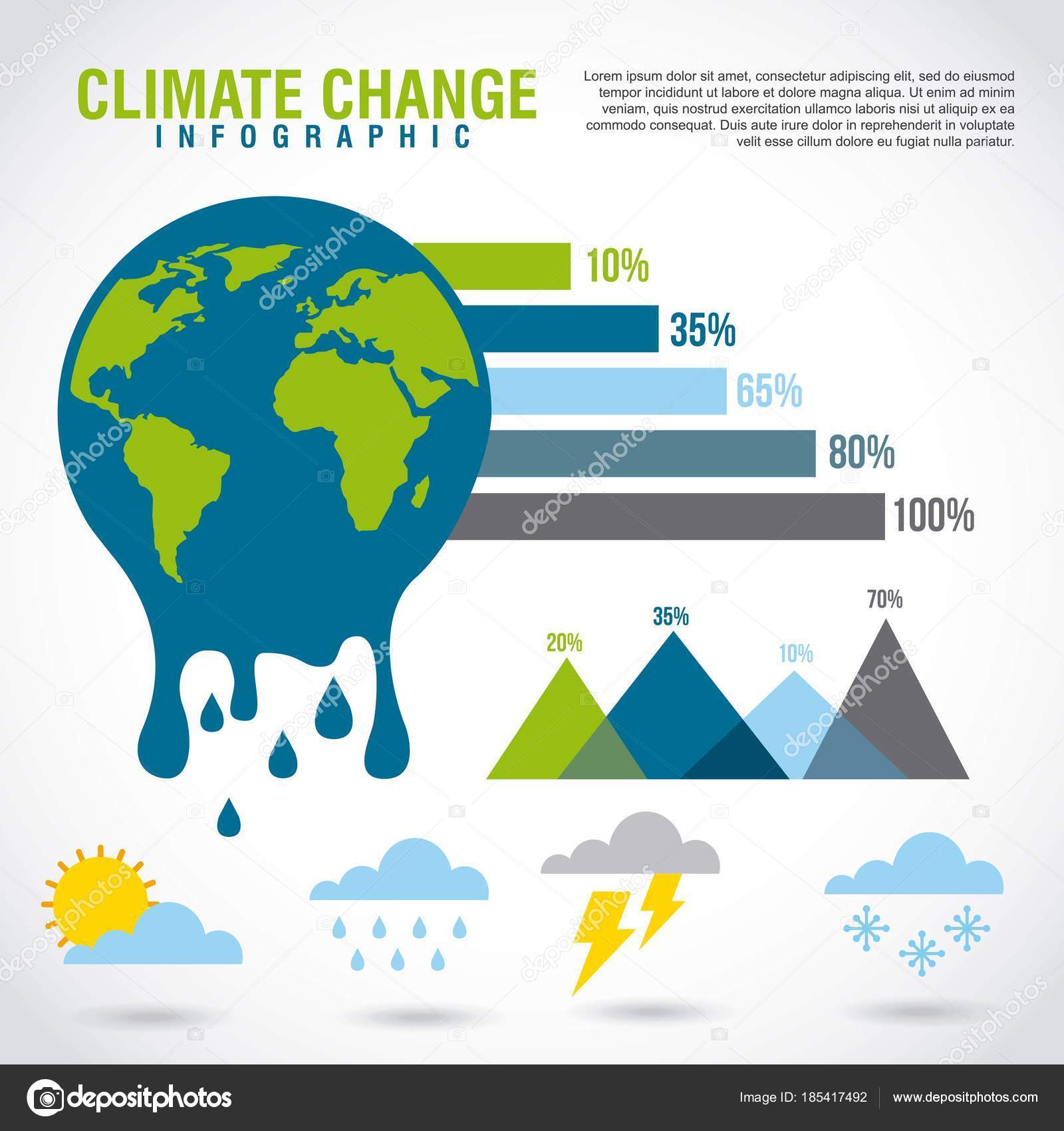 CLIMATE CHANGE
INFOGRAPHIC

Lorem ipsum dolor sit amet, consectetur adipiscing elit, sed do eiusmod tempor incididunt ut labore et dolore magna aliqua. Ut enim ad minim veniam, quis nostrud exercitation ullamco laboris nisi ut aliquip ex ea commodo consequat. Duis aute irure dolor in reprehenderit in voluptate velit esse cillum dolore eu fugiat nulla pariatur.

10%
35%
65%
80%
100%

20%
35%
10%
70%

depositphotos
Image ID: 185417492
www.depositphotos.com