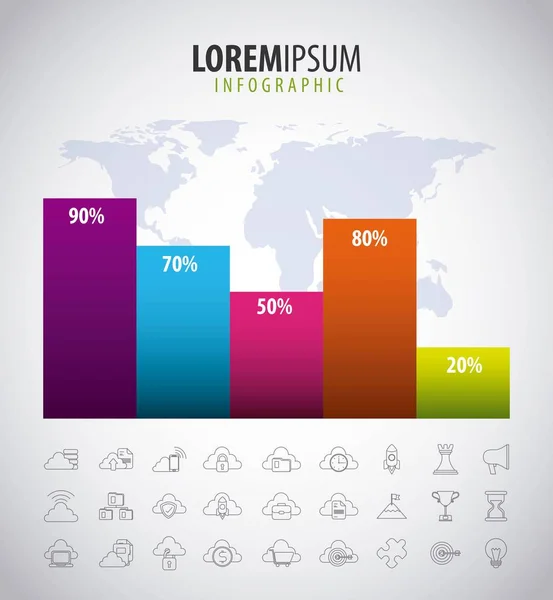 LOREMIPSUM
INFOGRAPHIC

90%
70%
50%
80%
20%