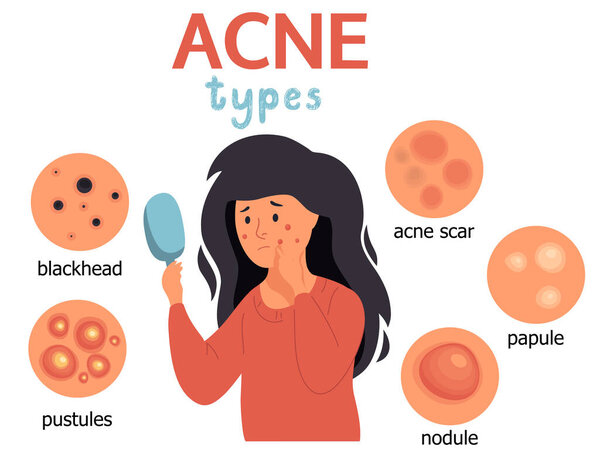 ACNE
types

blackhead

pustules

acne scar

papule

nodule