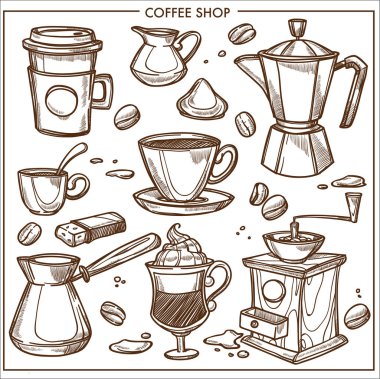 COFFEE SHOP