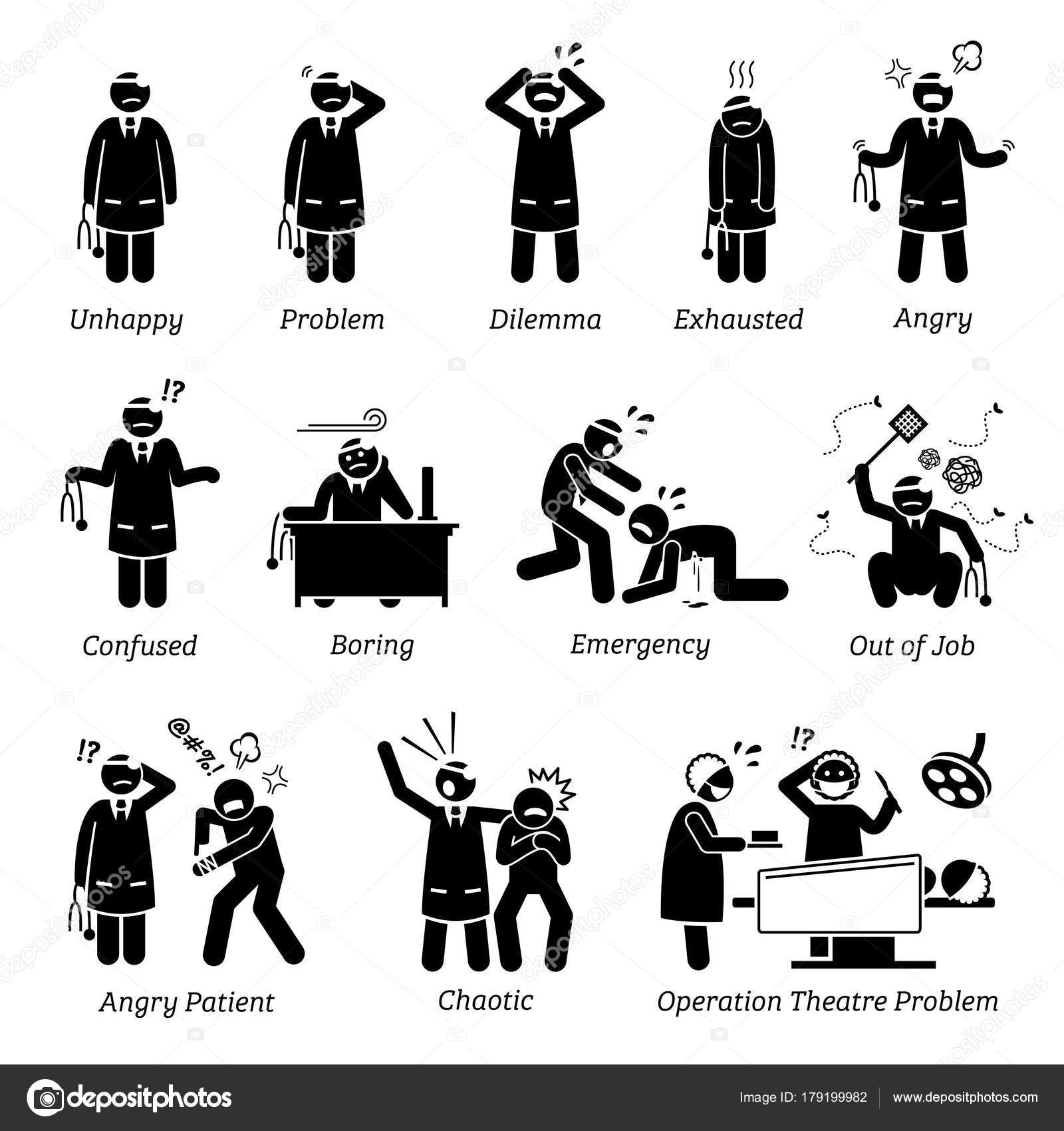 Unhappy

Problem

Dilemma

Exhausted

Angry

!?

Confused

Boring

Emergency

Out of Job

!?

@#%!

Angry Patient

Chaotic

!?

Operation Theatre Problem

depositphotos

Image ID: 179199982

www.depositphotos.com