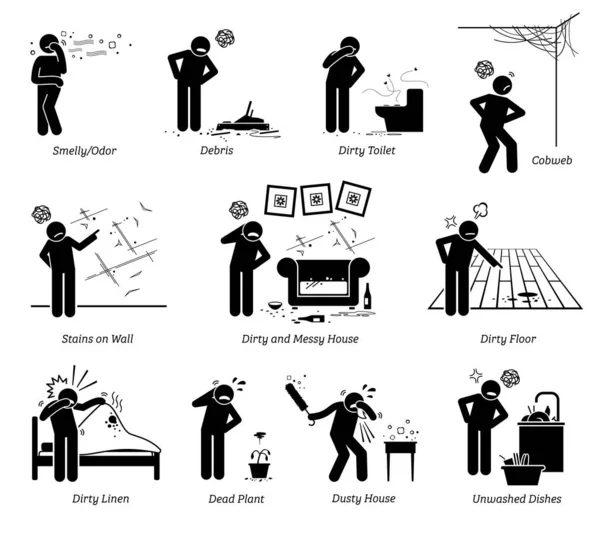 Smelly/Odor

Debris

Dirty Toilet

Cobweb

Stains on Wall

Dirty and Messy House

Dirty Floor

Dirty Linen

Dead Plant

Dusty House

Unwashed Dishes