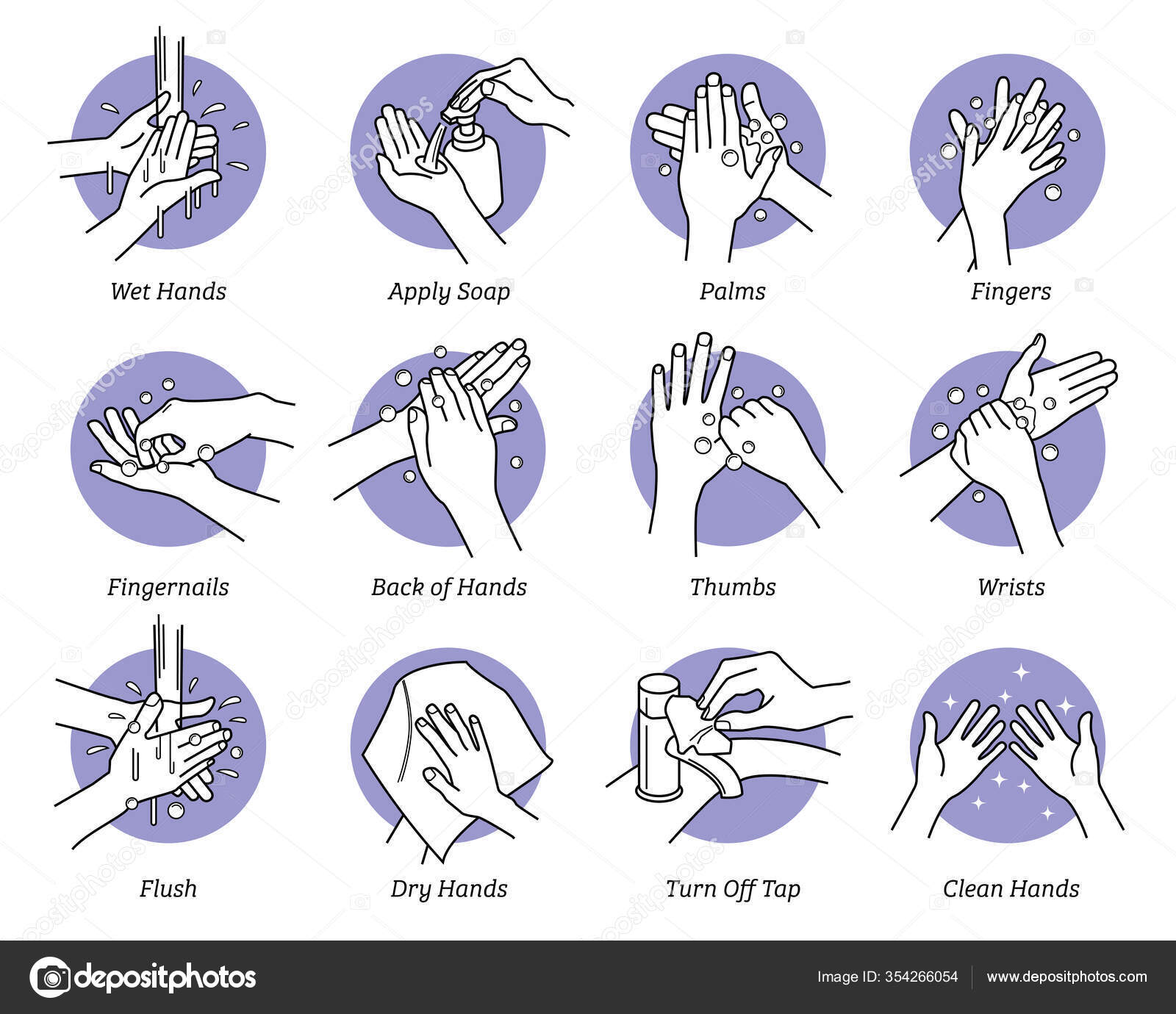 Wet Hands

Apply Soap

Palms

Fingers

Fingernails

Back of Hands

Thumbs

Wrists

Flush

Dry Hands

Turn Off Tap

Clean Hands

depositphotos

Image ID: 354266054

www.depositphotos.com