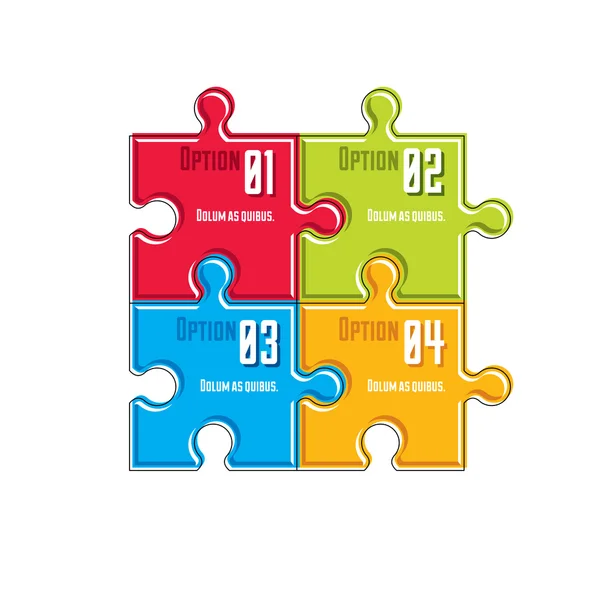 OPTION 01
DOLUM AS QUIBUS.

OPTION 02
DOLUM AS QUIBUS.

OPTION 03
DOLUM AS QUIBUS.

OPTION 04
DOLUM AS QUIBUS.