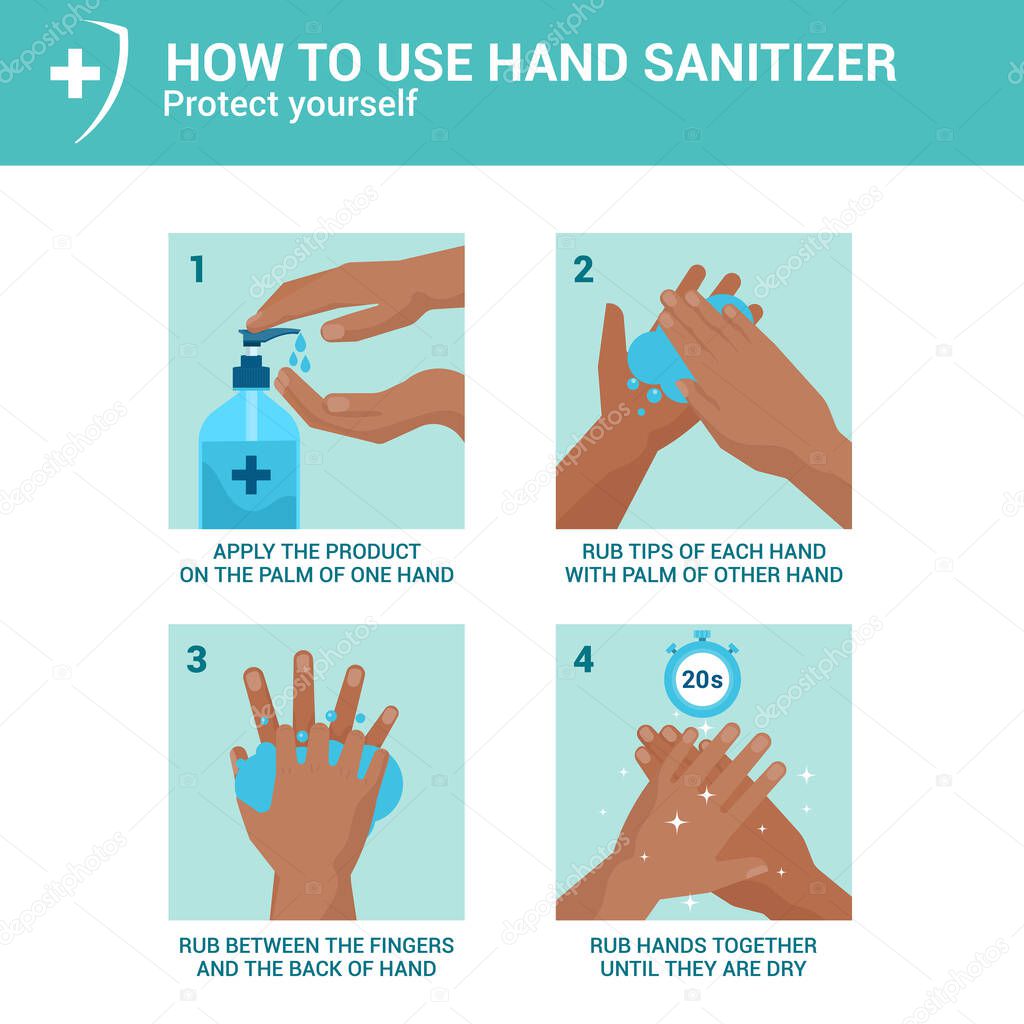 HOW TO USE HAND SANITIZER
Protect yourself

1
APPLY THE PRODUCT ON THE PALM OF ONE HAND

2
RUB TIPS OF EACH HAND WITH PALM OF OTHER HAND

3
RUB BETWEEN THE FINGERS AND THE BACK OF HAND

4
20s
RUB HANDS TOGETHER UNTIL THEY ARE DRY

depositphotos