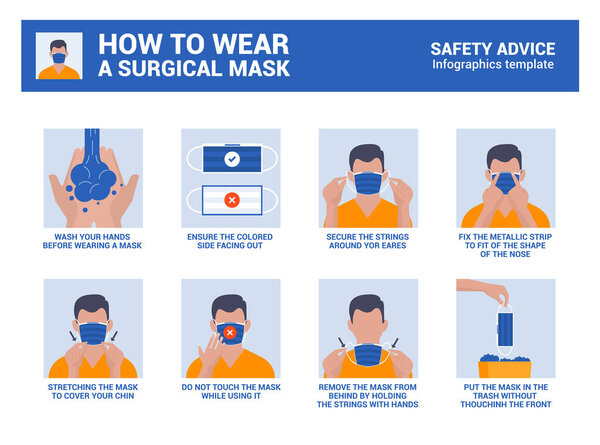 HOW TO WEAR A SURGICAL MASK

SAFETY ADVICE
Infographics template

WASH YOUR HANDS BEFORE WEARING A MASK

ENSURE THE COLORED SIDE FACING OUT

SECURE THE STRINGS AROUND YOR EARES

FIX THE METALLIC STRIP TO FIT OF THE SHAPE OF THE NOSE

STRETCHING THE MASK TO COVER YOUR CHIN

DO NOT TOUCH THE MASK WHILE USING IT

REMOVE THE MASK FROM BEHIND BY HOLDING THE STRINGS WITH HANDS

PUT THE MASK IN THE TRASH WITHOUT THOUCHINH THE FRONT