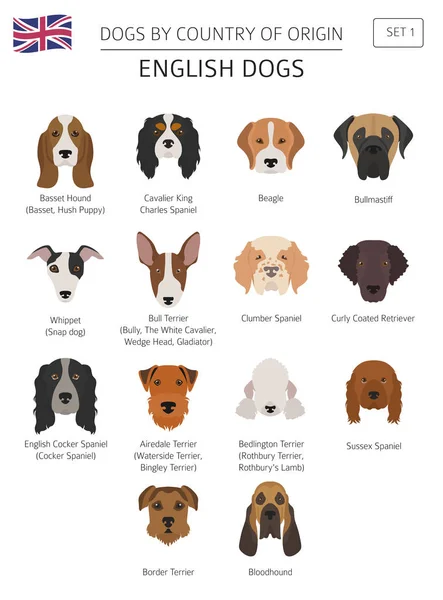 DOGS BY COUNTRY OF ORIGIN

SET 1

ENGLISH DOGS

Basset Hound
(Basset, Hush Puppy)

Cavalier King
Charles Spaniel

Beagle

Bullmastiff

Whippet
(Snap dog)

Bull Terrier
(Bully, The White Cavalier, Wedge Head, Gladiator)

Clumber Spaniel

Curly Coated Retriever

English Cocker Spaniel
(Cocker Spaniel)

Airedale Terrier
(Waterside Terrier, Bingley Terrier)

Bedlington Terrier
(Rothbury Terrier, Rothbury's Lamb)

Sussex Spaniel

Border Terrier

Bloodhound