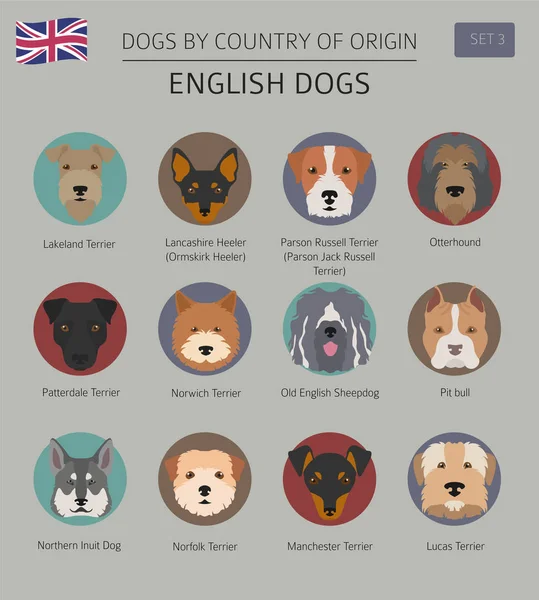 DOGS BY COUNTRY OF ORIGIN

SET 3

ENGLISH DOGS

Lakeland Terrier

Lancashire Heeler (Ormskirk Heeler)

Parson Russell Terrier (Parson Jack Russell Terrier)

Otterhound

Patterdale Terrier

Norwich Terrier

Old English Sheepdog

Pit bull

Northern Inuit Dog

Norfolk Terrier

Manchester Terrier

Lucas Terrier