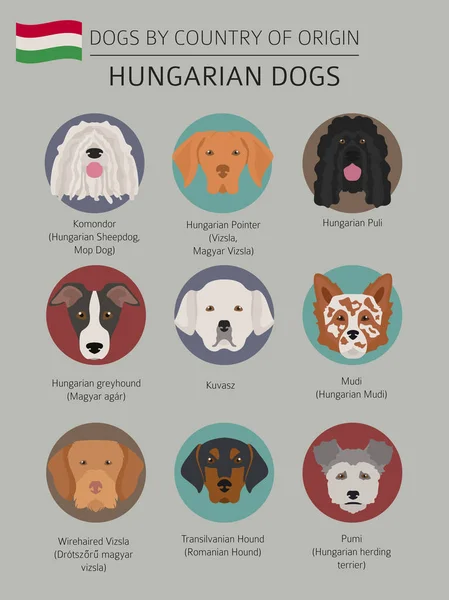 DOGS BY COUNTRY OF ORIGIN

HUNGARIAN DOGS

Komondor
(Hungarian Sheepdog,
Mop Dog)

Hungarian Pointer
(Vizsla,
Magyar Vizsla)

Hungarian Puli

Hungarian greyhound
(Magyar agár)

Kuvasz

Mudi
(Hungarian Mudi)

Wirehaired Vizsla
(Drótszőrű magyar
vizsla)

Transilvanian Hound
(Romanian Hound)

Pumi
(Hungarian herding
terrier)