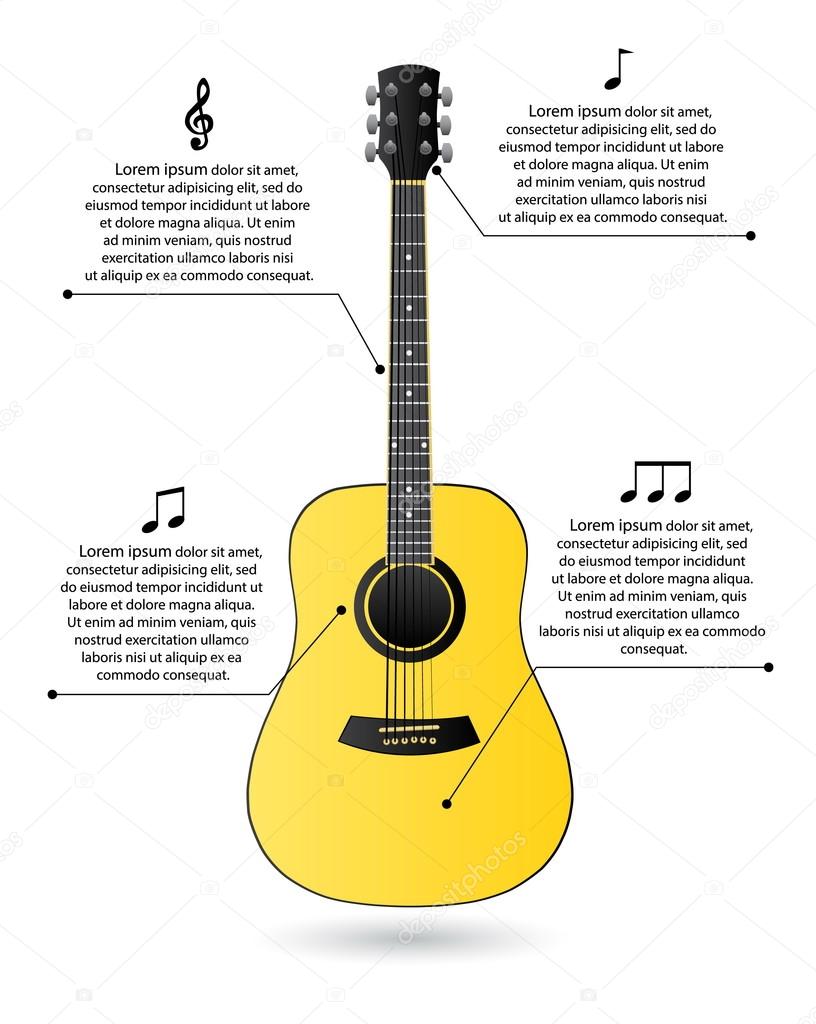 Lorem ipsum dolor sit amet, consectetur adipisicing elit, sed do eiusmod tempor incididunt ut labore et dolore magna aliqua. Ut enim ad minim veniam, quis nostrud exercitation ullamco laboris nisi ut aliquip ex ea commodo consequat.

Lorem ipsum dolor sit amet, consectetur adipisicing elit, sed do eiusmod tempor incididunt ut labore et dolore magna aliqua. Ut enim ad minim veniam, quis nostrud exercitation ullamco laboris nisi ut aliquip ex ea commodo consequat.

Lorem ipsum dolor sit amet, consectetur adipisicing elit, sed do eiusmod tempor incididunt ut labore et dolore magna aliqua. Ut enim ad minim veniam, quis nostrud exercitation ullamco laboris nisi ut aliquip ex ea commodo consequat.

Lorem ipsum dolor sit amet, consectetur adipisicing elit, sed do eiusmod tempor incididunt ut labore et dolore magna aliqua. Ut enim ad minim veniam, quis nostrud exercitation ullamco laboris nisi ut aliquip ex ea commodo consequat.

depositphotos