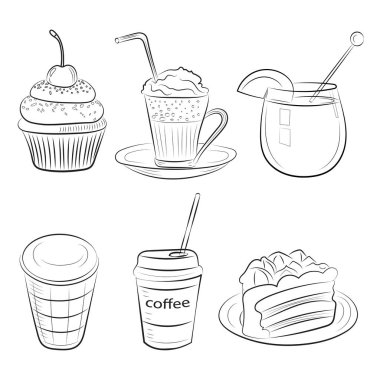 coffee