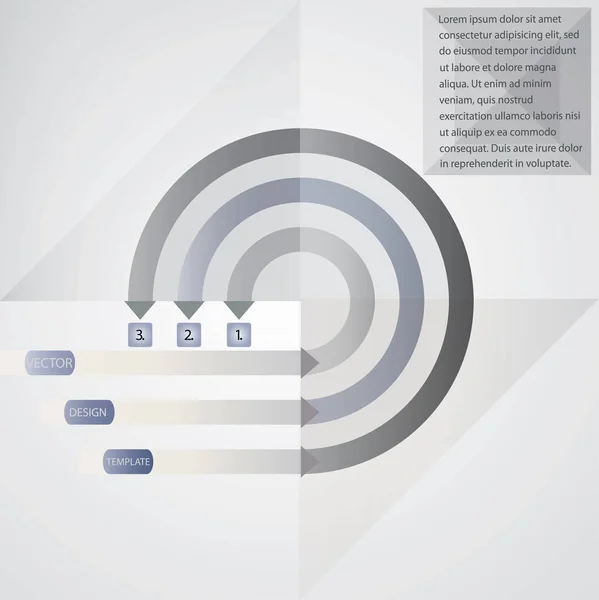 Lorem ipsum dolor sit amet consectetur adipisicing elit, sed do eiusmod tempor incididunt ut labore et dolore magna aliqua. Ut enim ad minim veniam, quis nostrud exercitation ullamco laboris nisi ut aliquip ex ea commodo consequat. Duis aute irure dolor in reprehenderit in voluptate.

3.

2.

1.

VECTOR

DESIGN

TEMPLATE