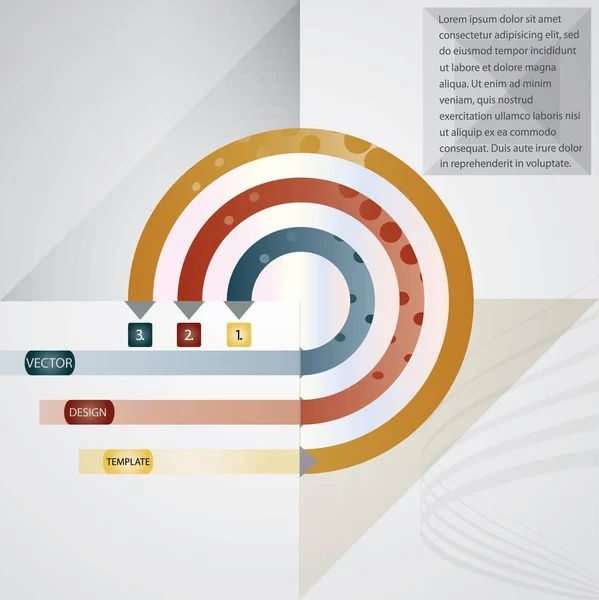 Lorem ipsum dolor sit amet consectetur adipisicing elit, sed do eiusmod tempor incididunt ut labore et dolore magna aliqua. Ut enim ad minim veniam, quis nostrud exercitation ullamco laboris nisi ut aliquip ex ea commodo consequat. Duis aute irure dolor in reprehenderit in voluptate.

3.
2.
1.

VECTOR

DESIGN

TEMPLATE