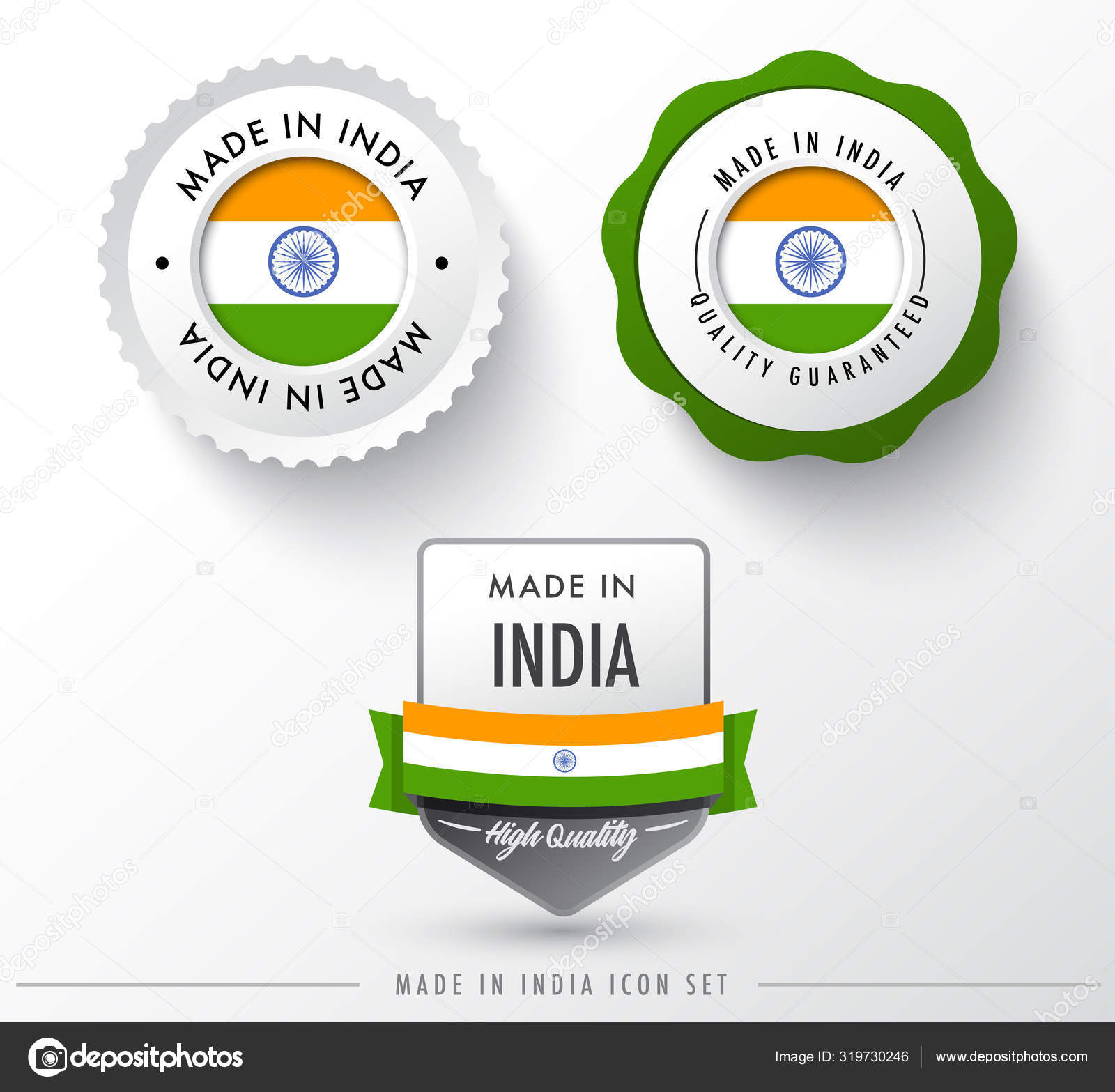 MADE IN INDIA

MADE IN INDIA

MADE IN INDIA

QUALITY GUARANTEED

MADE IN

INDIA

High Quality

MADE IN INDIA ICON SET

depositphotos

Image ID: 319730246

www.depositphotos.com