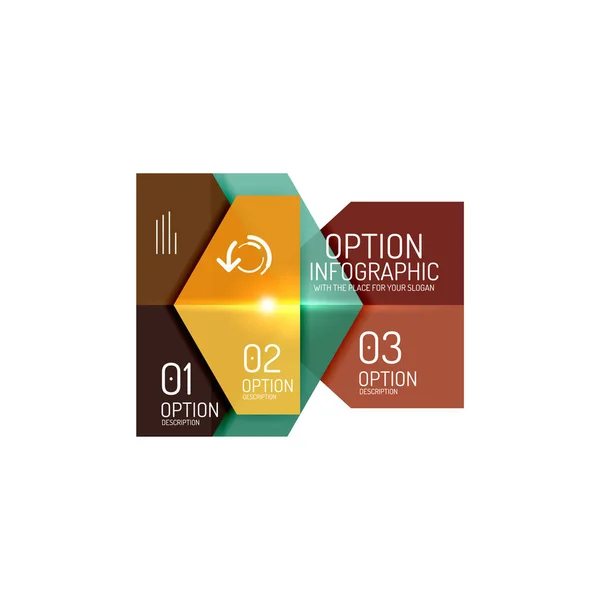 OPTION INFOGRAPHIC
WITH THE PLACE FOR YOUR SLOGAN

01
OPTION
DESCRIPTION

02
OPTION
DESCRIPTION

03
OPTION
DESCRIPTION