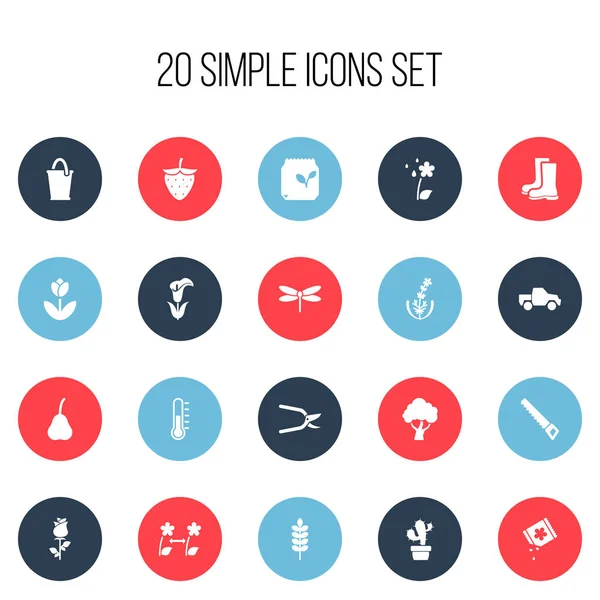 20 SIMPLE ICONS SET