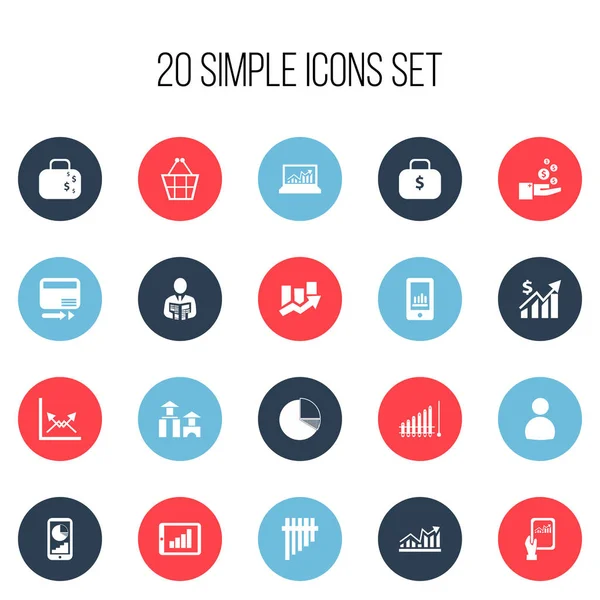 20 SIMPLE ICONS SET