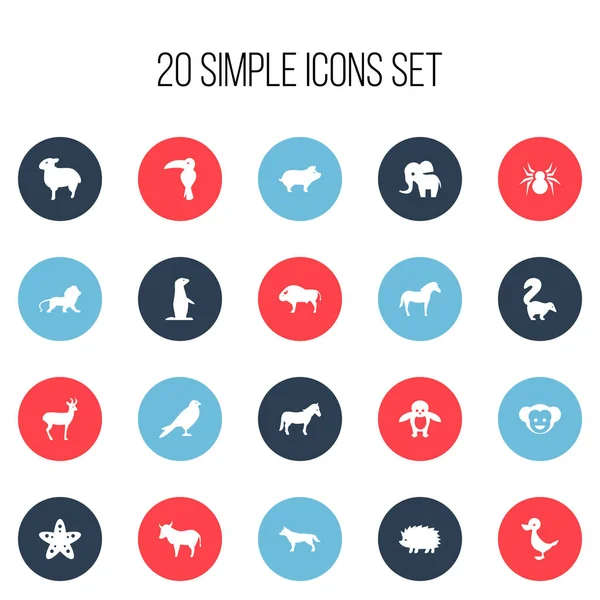 20 SIMPLE ICONS SET