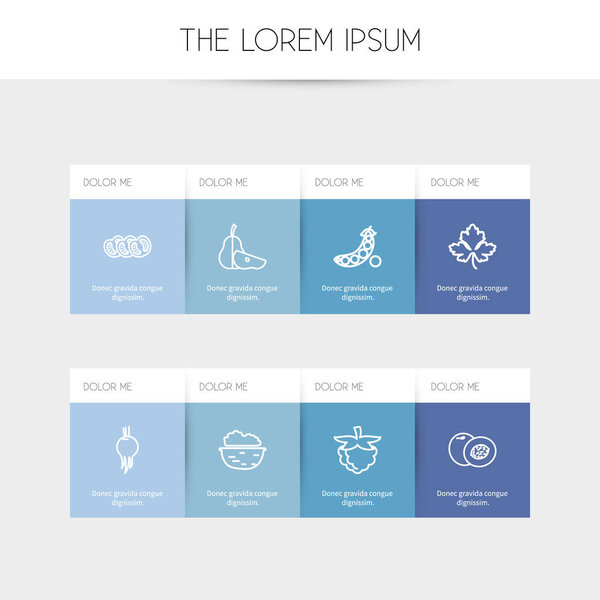 THE LOREM IPSUM

DOLOR ME

Donec gravida congue dignissim.

DOLOR ME

Donec gravida congue dignissim.

DOLOR ME

Donec gravida congue dignissim.

DOLOR ME

Donec gravida congue dignissim.

DOLOR ME

Donec gravida congue dignissim.

DOLOR ME

Donec gravida congue dignissim.

DOLOR ME

Donec gravida congue dignissim.

DOLOR ME

Donec gravida congue dignissim.