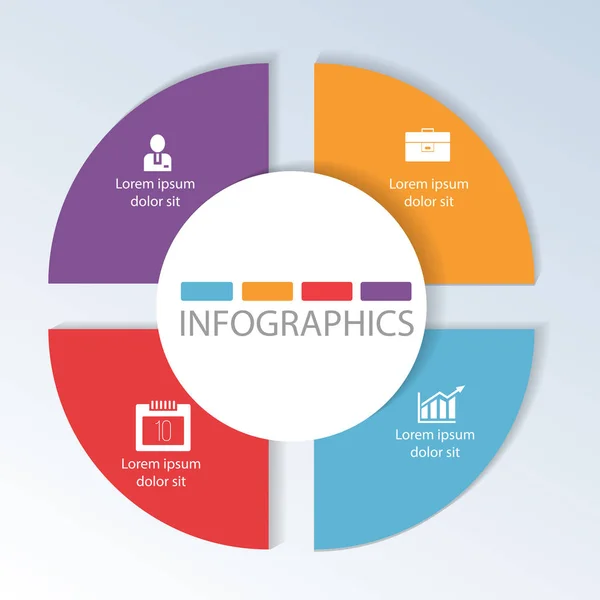 Lorem ipsum dolor sit

Lorem ipsum dolor sit

INFOGRAPHICS

10

Lorem ipsum dolor sit

Lorem ipsum dolor sit