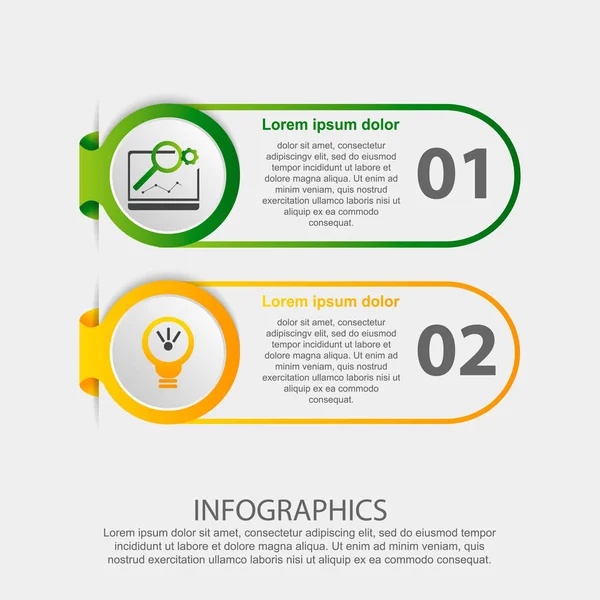 Lorem ipsum dolor

dolor sit amet, consectetur adipiscingv elit, sed do eiusmod tempor incididunt ut labore et dolore magna aliqua. Ut enim ad minim veniam, quis nostrud exercitation ullamco laboris nisi ut aliquip ex ea commodo consequat.

01

Lorem ipsum dolor

dolor sit amet, consectetur adipiscingv elit, sed do eiusmod tempor incididunt ut labore et dolore magna aliqua. Ut enim ad minim veniam, quis nostrud exercitation ullamco laboris nisi ut aliquip ex ea commodo consequat.

02

INFOGRAPHICS

Lorem ipsum dolor sit amet, consectetur adipiscing elit, sed do eiusmod tempor incididunt ut labore et dolore magna aliqua. Ut enim ad minim veniam, quis nostrud exercitation ullamco laboris nisi ut aliquip ex ea commodo consequat.