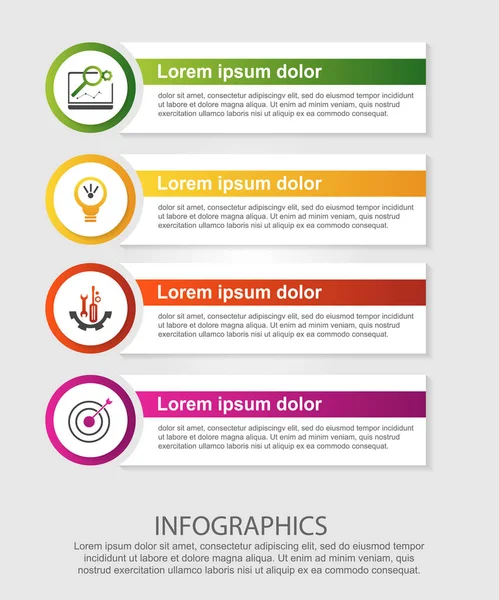 Lorem ipsum dolor

dolor sit amet, consectetur adipiscingv elit, sed do eiusmod tempor incididunt ut labore et dolore magna aliqua. Ut enim ad minim veniam, quis nostrud exercitation ullamco laboris nisi ut aliquip ex ea commodo consequat.

Lorem ipsum dolor

dolor sit amet, consectetur adipiscingv elit, sed do eiusmod tempor incididunt ut labore et dolore magna aliqua. Ut enim ad minim veniam, quis nostrud exercitation ullamco laboris nisi ut aliquip ex ea commodo consequat.

Lorem ipsum dolor

dolor sit amet, consectetur adipiscingv elit, sed do eiusmod tempor incididunt ut labore et dolore magna aliqua. Ut enim ad minim veniam, quis nostrud exercitation ullamco laboris nisi ut aliquip ex ea commodo consequat.

Lorem ipsum dolor

dolor sit amet, consectetur adipiscingv elit, sed do eiusmod tempor incididunt ut labore et dolore magna aliqua. Ut enim ad minim veniam, quis nostrud exercitation ullamco laboris nisi ut aliquip ex ea commodo consequat.

INFOGRAPHICS

Lorem ipsum dolor sit amet, consectetur adipiscing elit, sed do eiusmod tempor incididunt ut labore et dolore magna aliqua. Ut enim ad minim veniam, quis nostrud exercitation ullamco laboris nisi ut aliquip ex ea commodo consequat.