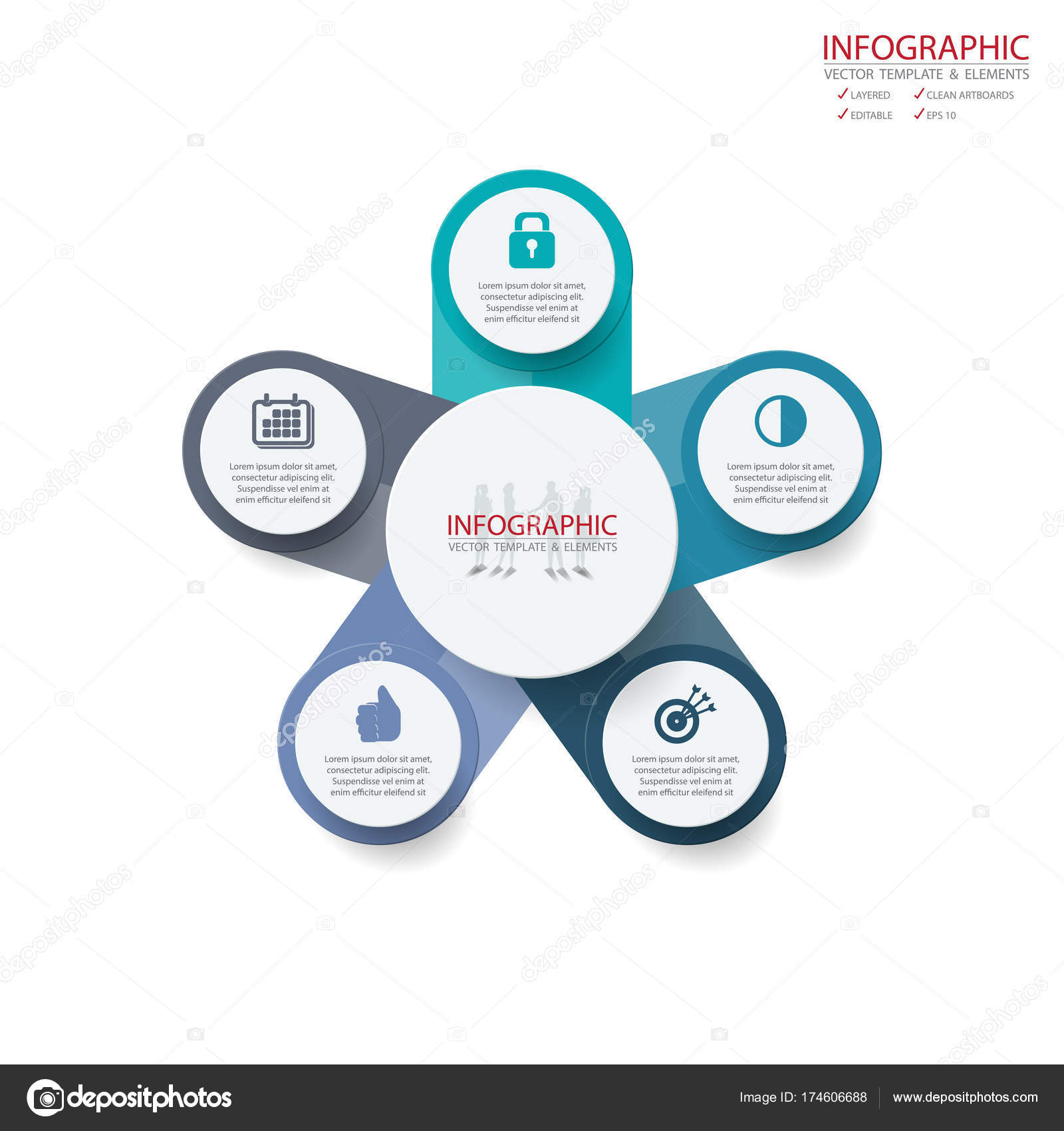 INFOGRAPHIC
VECTOR TEMPLATE & ELEMENTS
✓ LAYERED ✓ CLEAN ARTBOARDS
✓ EDITABLE ✓ EPS 10

Lorem ipsum dolor sit amet, consectetur adipiscing elit. Suspendisse vel enim at enim efficitur eleifend sit

Lorem ipsum dolor sit amet, consectetur adipiscing elit. Suspendisse vel enim at enim efficitur eleifend sit

INFOGRAPHIC
VECTOR TEMPLATE & ELEMENTS

Lorem ipsum dolor sit amet, consectetur adipiscing elit. Suspendisse vel enim at enim efficitur eleifend sit

Lorem ipsum dolor sit amet, consectetur adipiscing elit. Suspendisse vel enim at enim efficitur eleifend sit

Lorem ipsum dolor sit amet, consectetur adipiscing elit. Suspendisse vel enim at enim efficitur eleifend sit

depositphotos
Image ID: 174606688 www.depositphotos.com