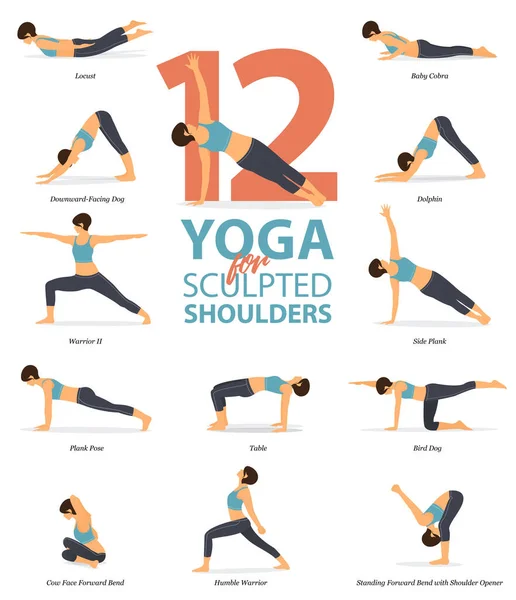 Locust

12

Baby Cobra

Downward-Facing Dog

Dolphin

YOGA
for
SCULPTED
SHOULDERS

Warrior II

Side Plank

Plank Pose

Table

Bird Dog

Cow Face Forward Bend

Humble Warrior

Standing Forward Bend with Shoulder Opener