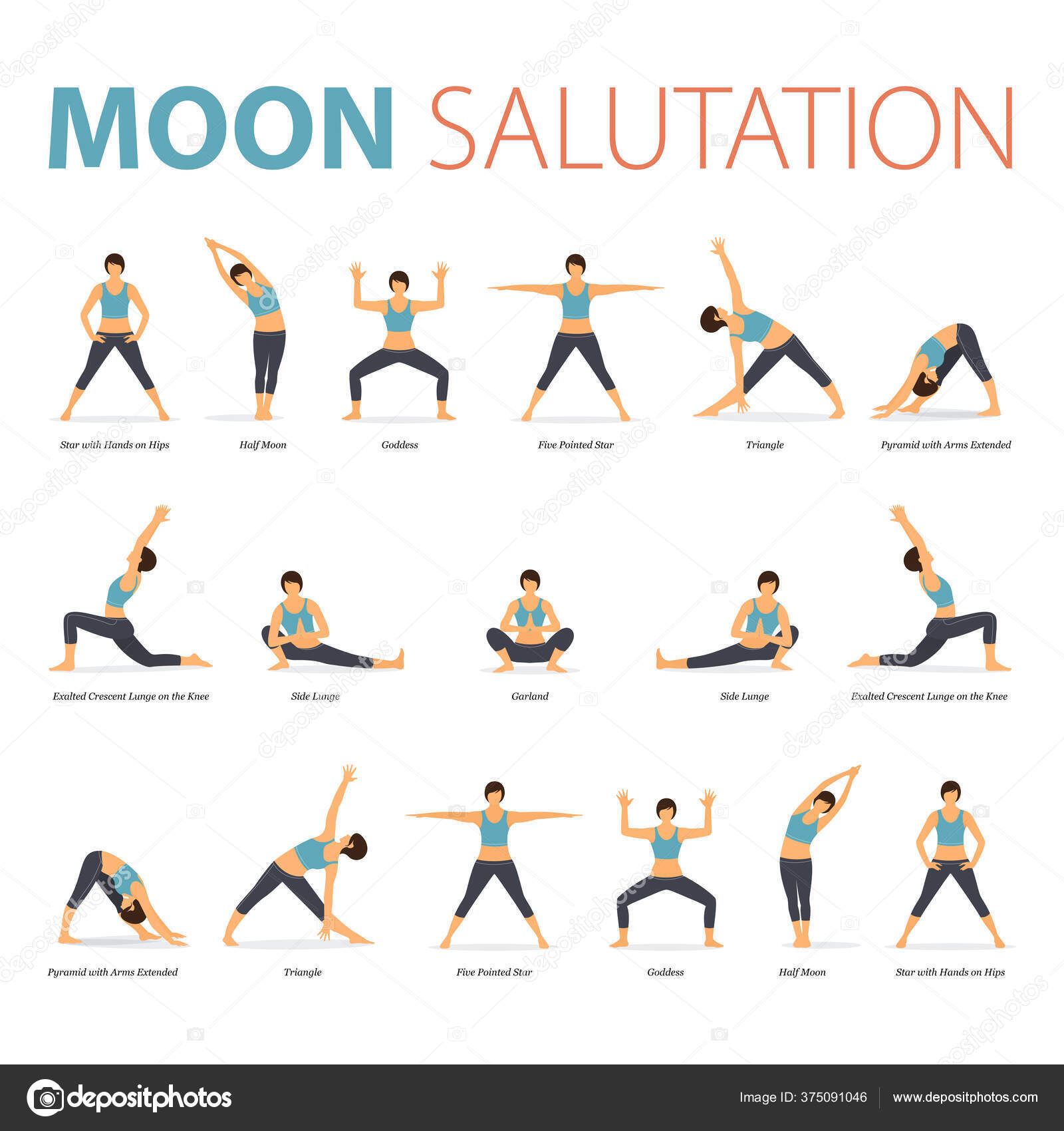 MOON SALUTATION

Star with Hands on Hips
Half Moon
Goddess
Five Pointed Star
Triangle
Pyramid with Arms Extended

Exalted Crescent Lunge on the Knee
Side Lunge
Garland
Side Lunge
Exalted Crescent Lunge on the Knee

Pyramid with Arms Extended
Triangle
Five Pointed Star
Goddess
Half Moon
Star with Hands on Hips

depositphotos
Image ID: 375091046
www.depositphotos.com