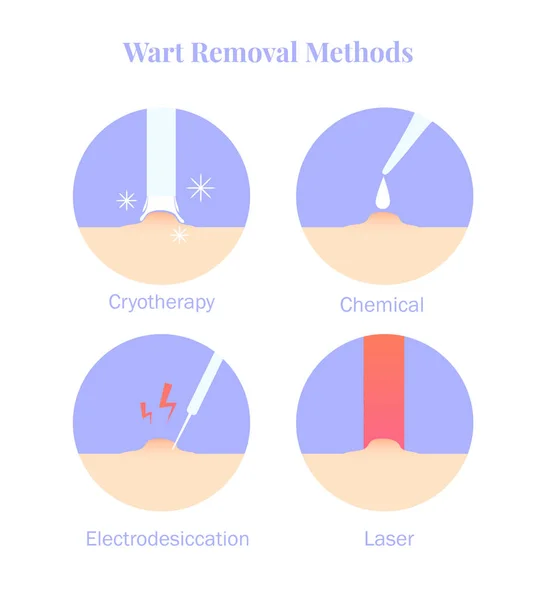 Wart Removal Methods

Cryotherapy

Chemical

Electrodesiccation

Laser