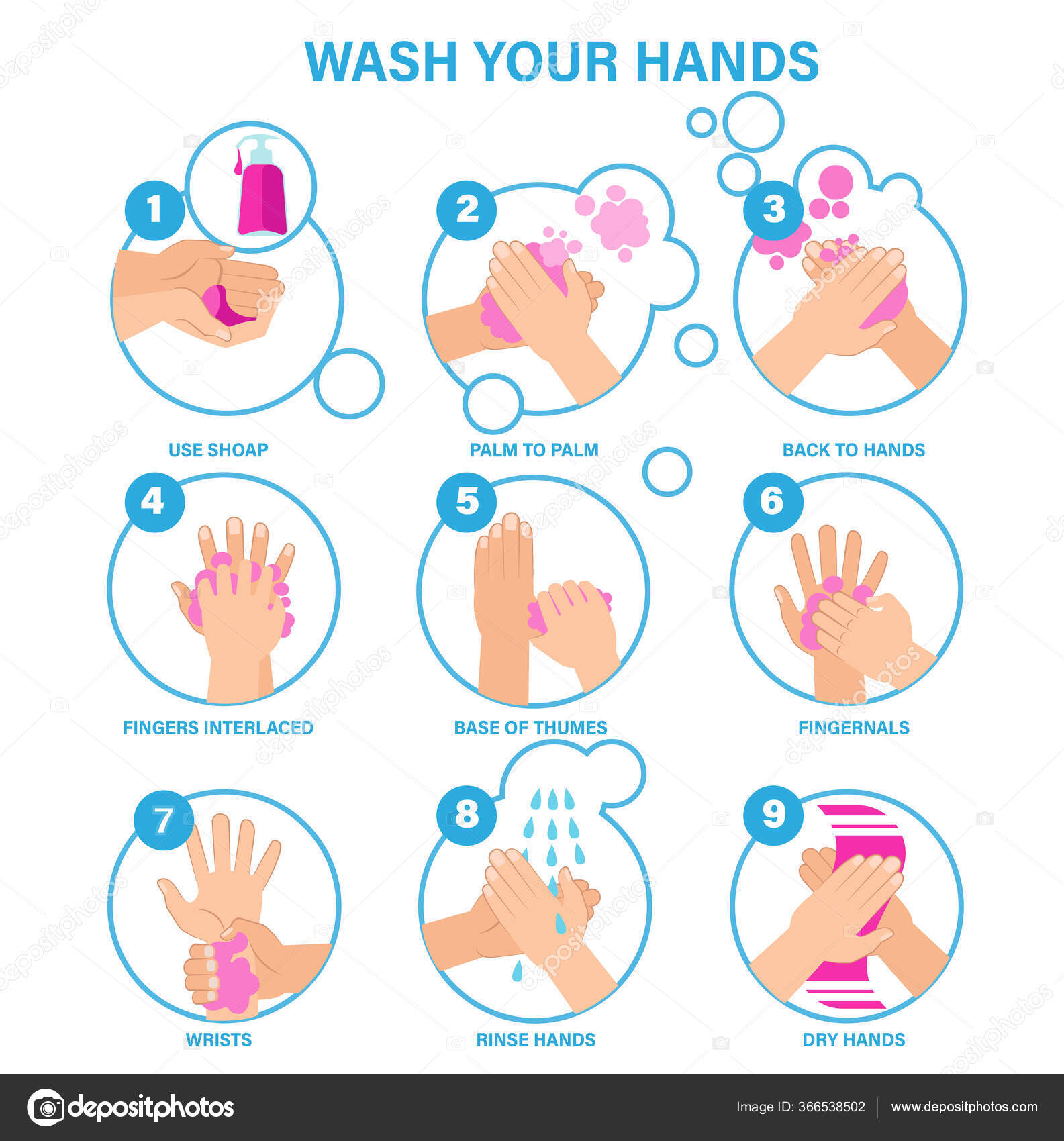 WASH YOUR HANDS

1
USE SHOAP

2
PALM TO PALM

3
BACK TO HANDS

4
FINGERS INTERLACED

5
BASE OF THUMES

6
FINGERNALS

7
WRISTS

8
RINSE HANDS

9
DRY HANDS

depositphotos

Image ID: 366538502

www.depositphotos.com