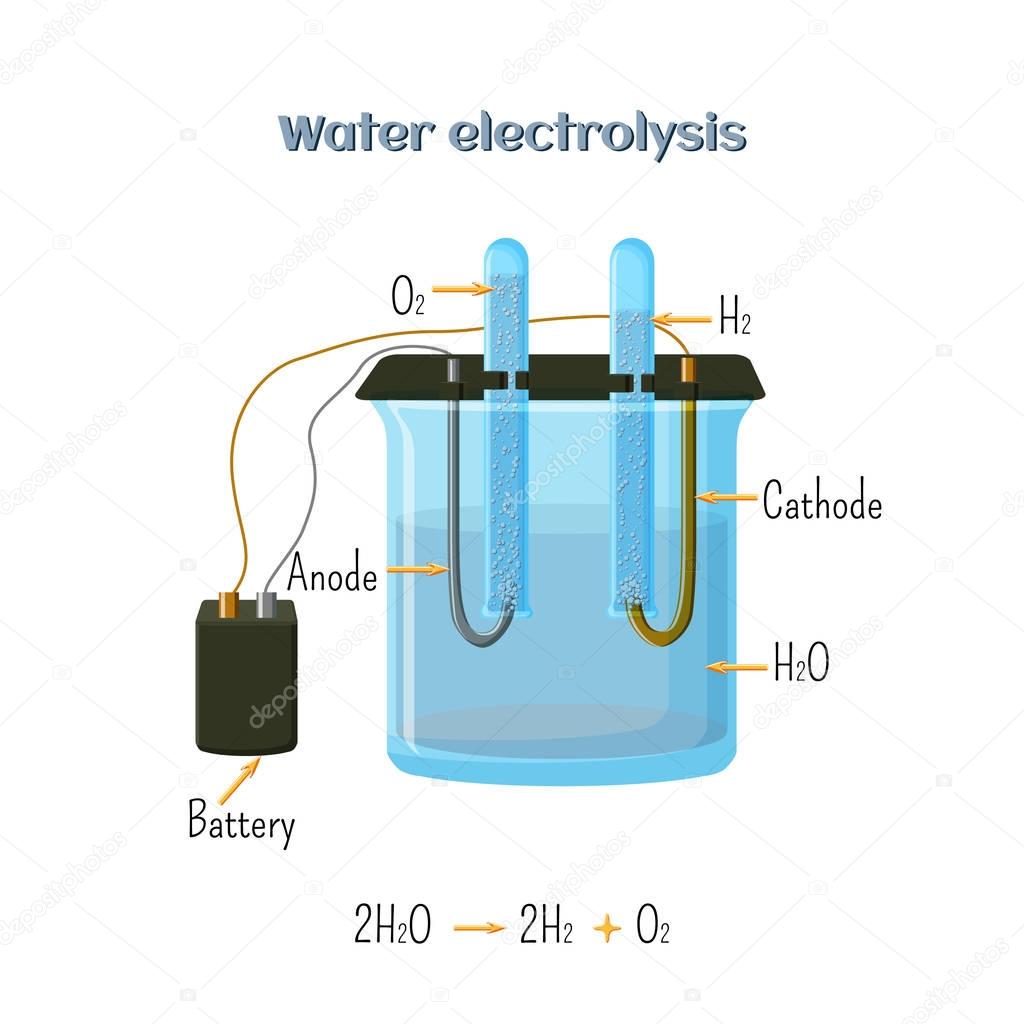 Water electrolysis

$O_2$

$H_2$

Cathode

Anode

$H_2O$

Battery

$2H_2O \rightarrow 2H_2 + O_2$

depositphotos