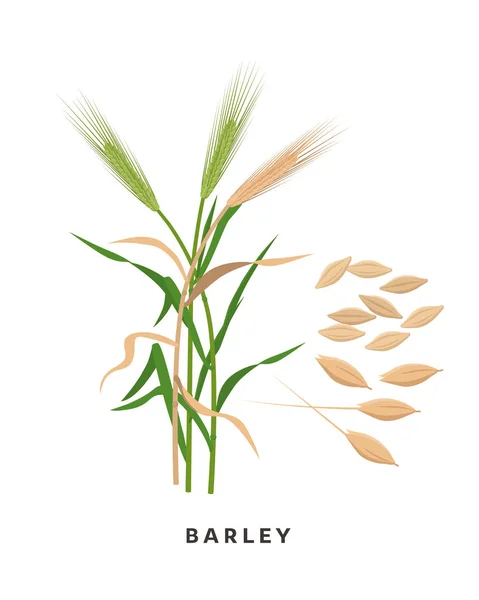 BARLEY