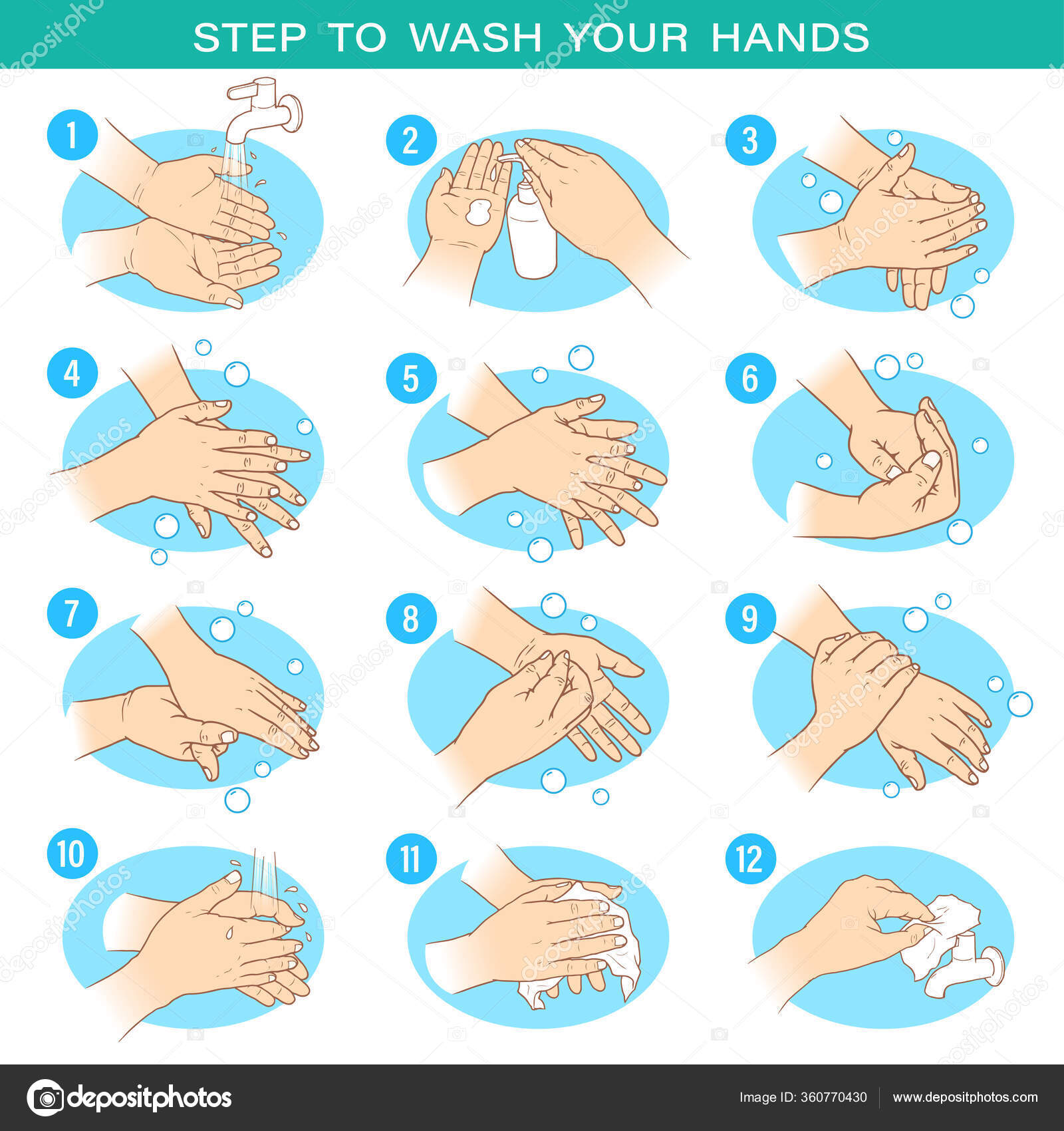 STEP TO WASH YOUR HANDS

1

2

3

4

5

6

7

8

9

10

11

12

depositphotos

Image ID: 360770430

www.depositphotos.com