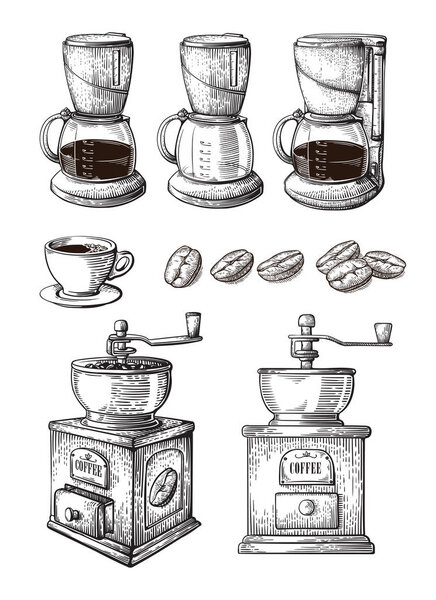 COFFEE

COFFEE