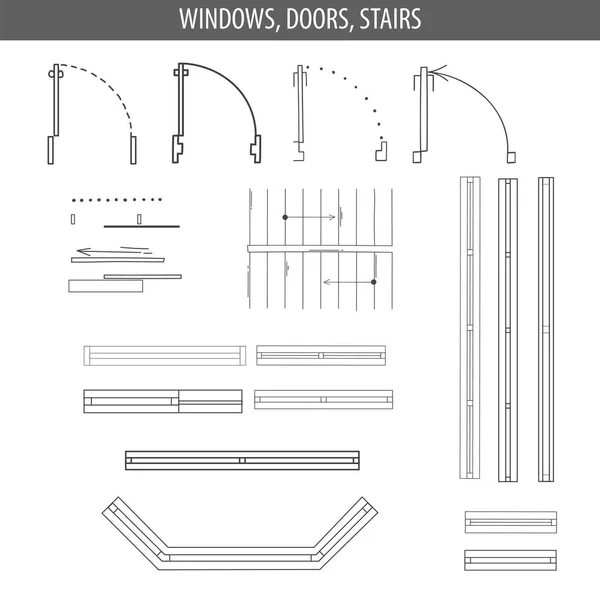 WINDOWS, DOORS, STAIRS