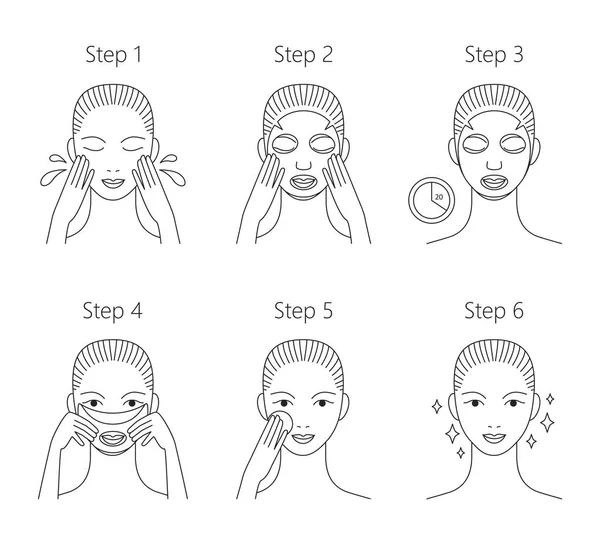 Step 1

Step 2

Step 3

20

Step 4

Step 5

Step 6