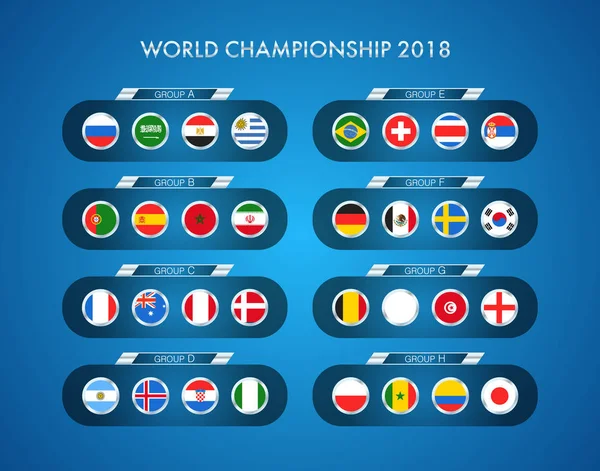 WORLD CHAMPIONSHIP 2018

GROUP A

GROUP B

GROUP C

GROUP D

GROUP E

GROUP F

GROUP G

GROUP H