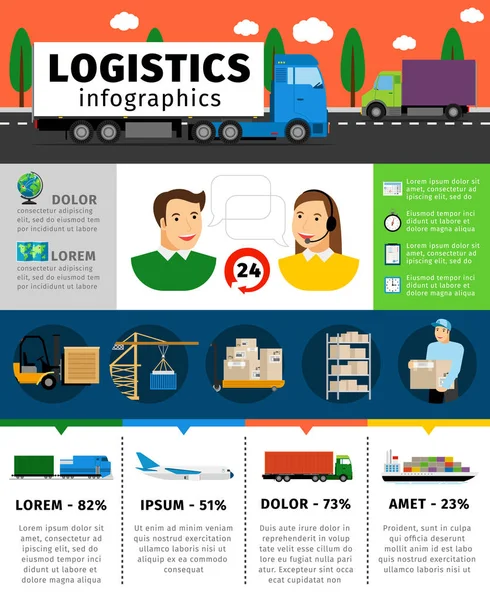 LOGISTICS
infographics

DOLOR
consectetur adipiscing elit, sed do eiusmod tem por incididunt ut labore

LOREM
consectetur adipiscing elit, sed do eiusmod tem por incididunt ut labore

24

Lorem ipsum dolor sit amet, consectetur ad ipiscing elit, sed do

Eiusmod tempor inci didunt ut labore et dolore magna aliqua

Lorem ipsum dolor sit amet, consectetur ad ipiscing elit, sed do

Eiusmod tempor inci didunt ut labore et dolore magna aliqua

LOREM - 82%
Lorem ipsum dolor sit amet, consectetur ad ipiscing elit, sed do eiusmod tempor inci didunt ut labore et dolore magna aliqua

IPSUM - 51%
Ut enim ad minim veniam quis nostrud exercitation ullamco laboris nisi ut aliquip ex ea commodo consequat

DOLOR - 73%
Duis aute irure dolor in reprehenderit in volup tate velit esse cillum do lore eu fugiat nulla pari atur. Excepteur sint occa ecat cupidatat non

AMET - 23%
Proident, sunt in culpa qui officia deserunt mollit anim id est labo quis nostrud exercitation ullamco laboris nisi ut