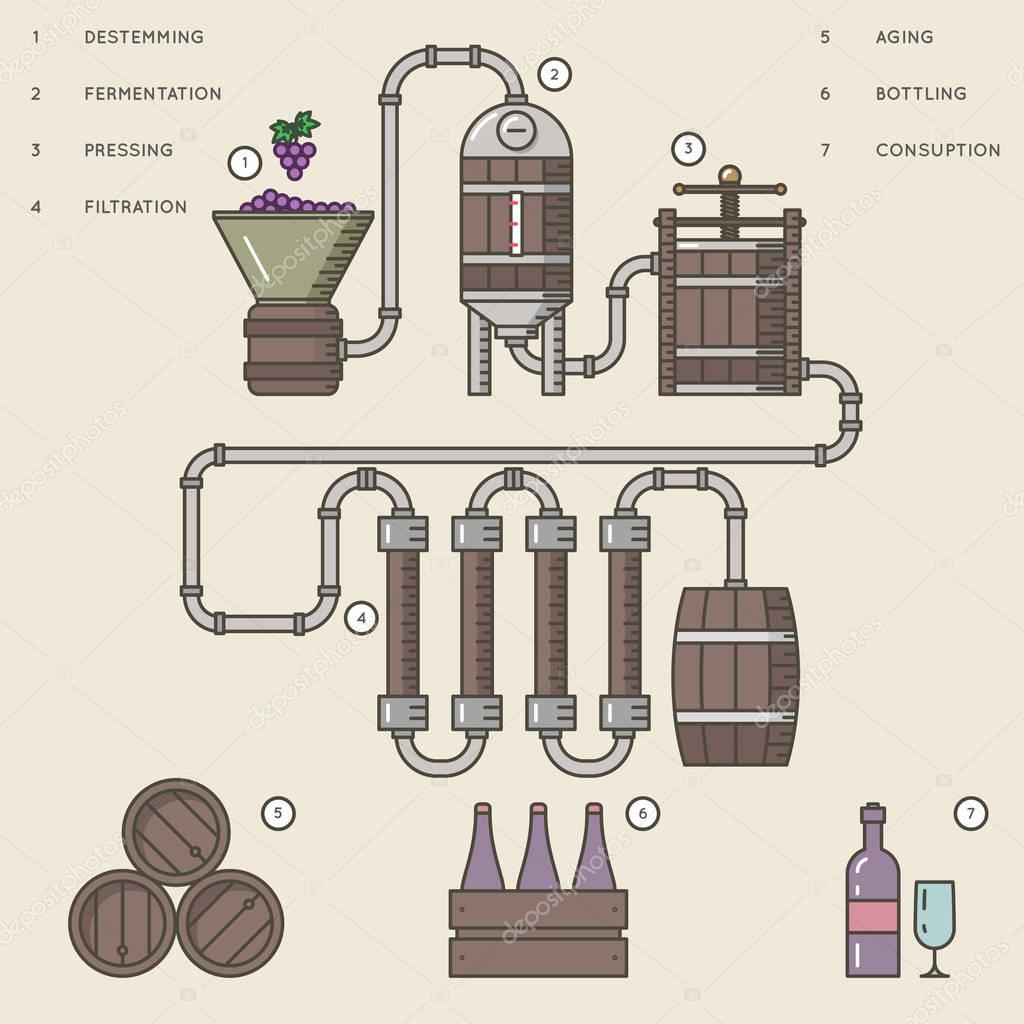 1 DESTEMMING
2 FERMENTATION
3 PRESSING
4 FILTRATION

5 AGING
6 BOTTLING
7 CONSUPTION

1

2

3

4

5

6

7

depositphotos