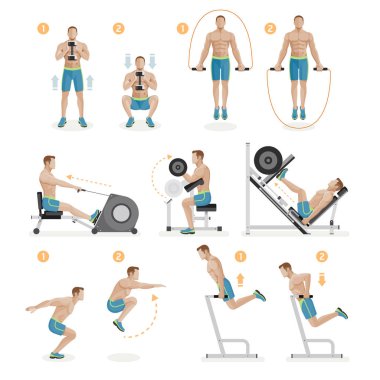 1
2
1
2
1
2
1
2